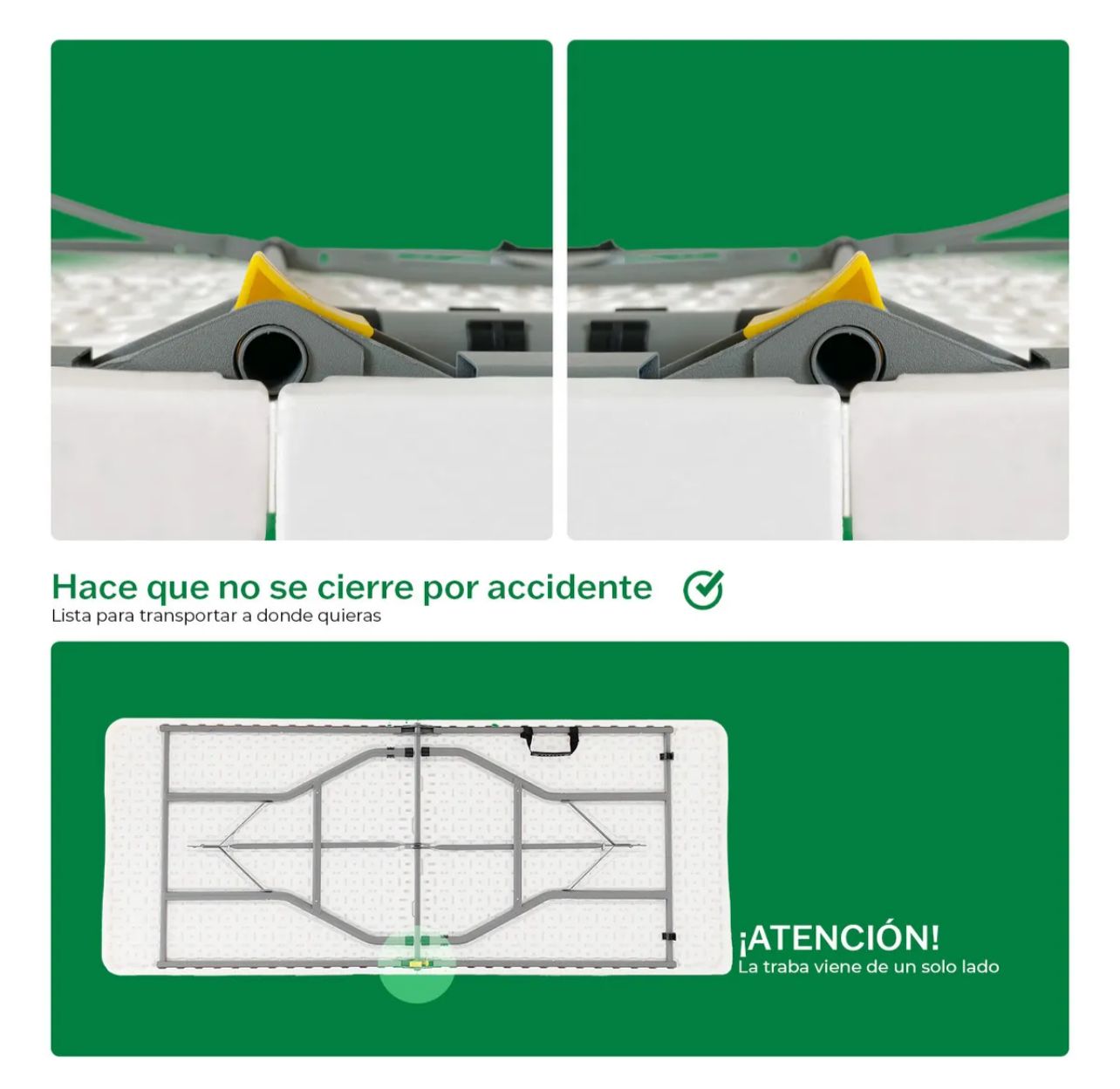 Hace que no se cierre por accidente
Lista para transportar a donde quieras

¡ATENCIÓN!
La traba viene de un solo lado